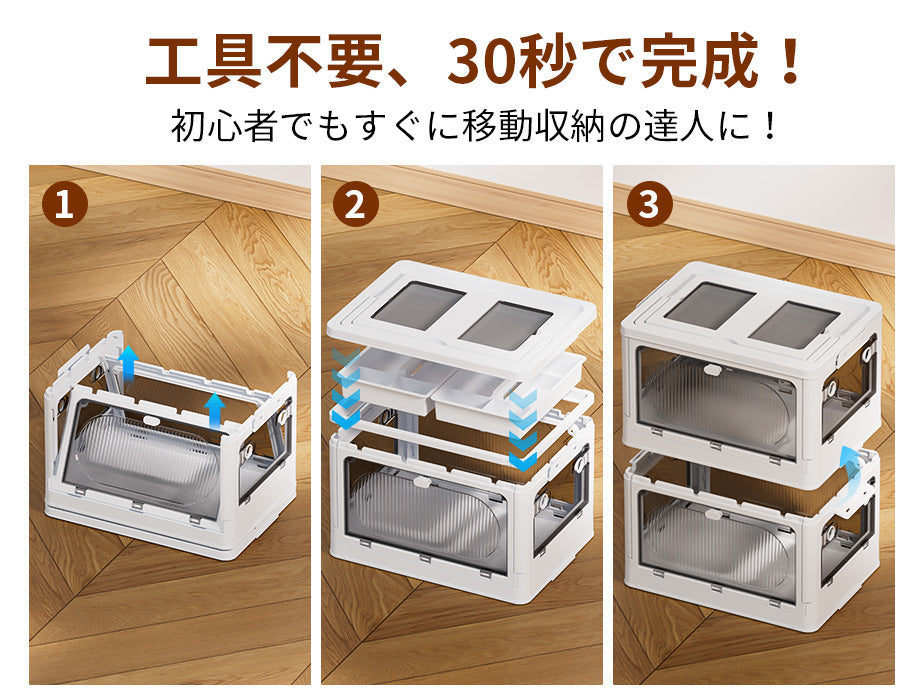 工具不要、30秒で完成！

初心者でもすぐに移動収納の達人に！

1

2

3